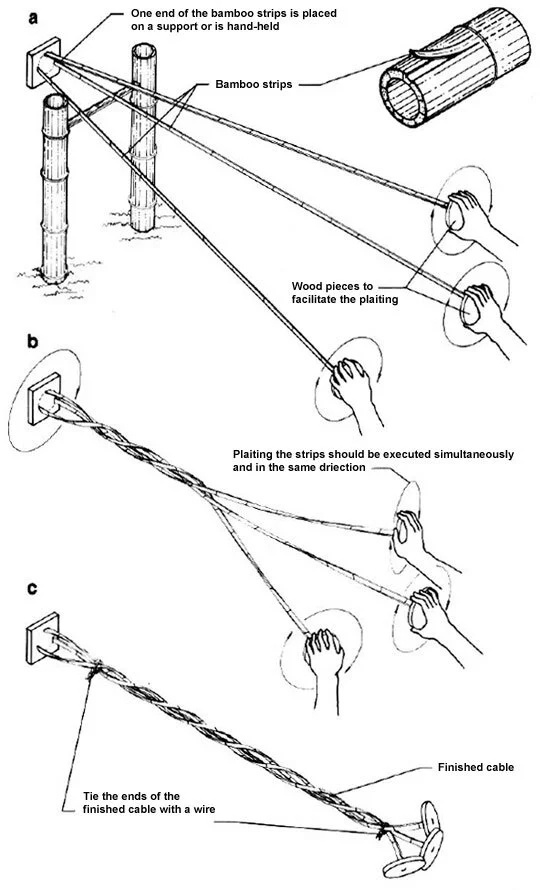 a

One end of the bamboo strips is placed on a support or is hand-held

Bamboo strips

Wood pieces to facilitate the plaiting

b

Plaiting the strips should be executed simultaneously and in the same driection

c

Finished cable

Tie the ends of the finished cable with a wire