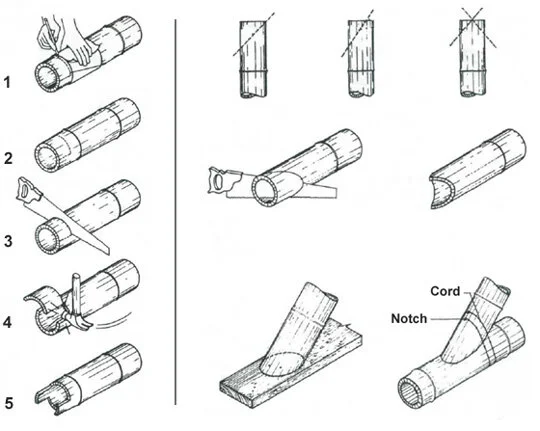 1

2

3

4

5

Cord

Notch