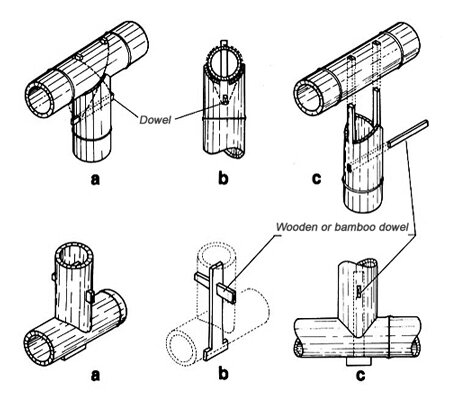 Dowel

a

b

c

Wooden or bamboo dowel

a

b

c